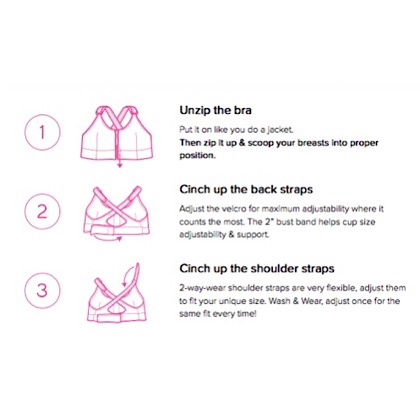 1

Unzip the bra

Put it on like you do a jacket.
Then zip it up & scoop your breasts into proper position.

2

Cinch up the back straps

Adjust the velcro for maximum adjustability where it counts the most. The 2" bust band helps cup size adjustability & support.

3

Cinch up the shoulder straps

2-way-wear shoulder straps are very flexible, adjust them to fit your unique size. Wash & Wear, adjust once for the same fit every time!