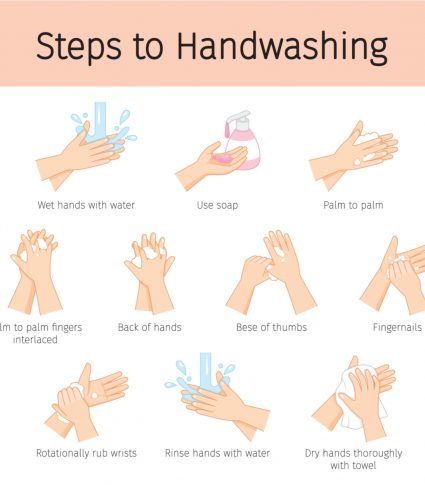 Steps to Handwashing

Wet hands with water

Use soap

Palm to palm

lm to palm fingers interlaced

Back of hands

Bese of thumbs

Fingernails

Rotationally rub wrists

Rinse hands with water

Dry hands thoroughly with towel