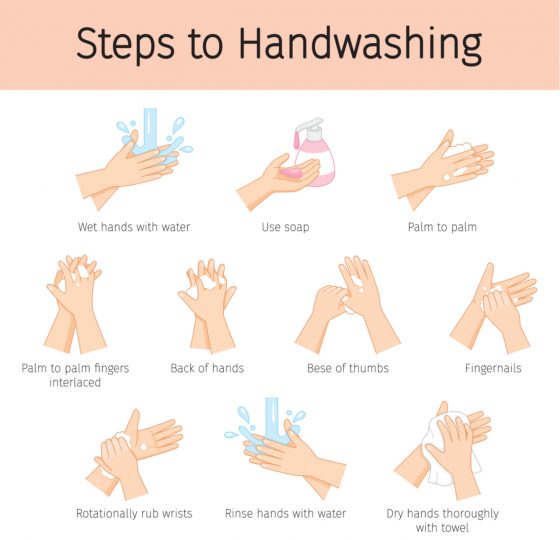 Steps to Handwashing

Wet hands with water

Use soap

Palm to palm

Palm to palm fingers interlaced

Back of hands

Bese of thumbs

Fingernails

Rotationally rub wrists

Rinse hands with water

Dry hands thoroughly with towel