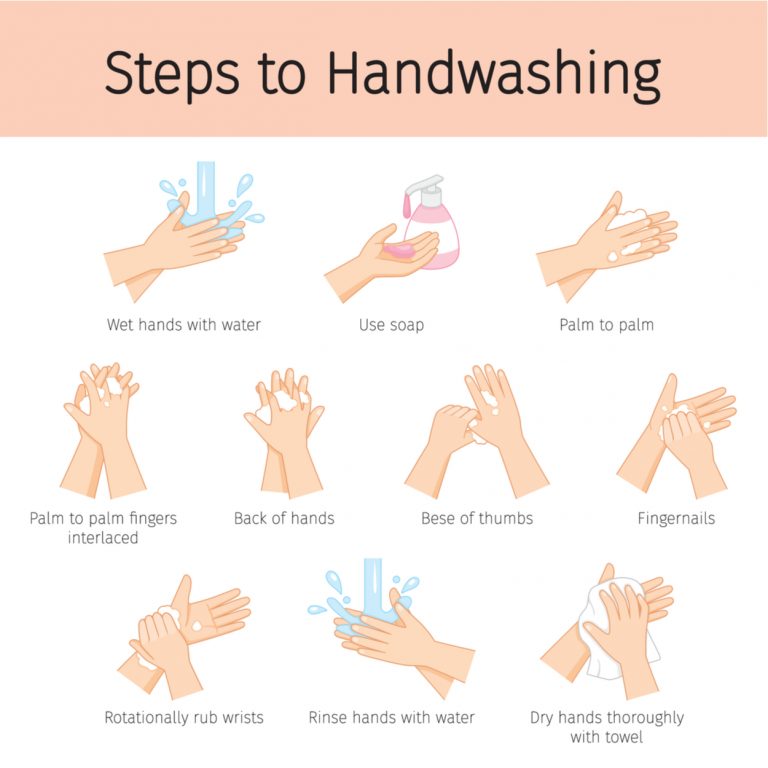 Steps to Handwashing

Wet hands with water

Use soap

Palm to palm

Palm to palm fingers interlaced

Back of hands

Bese of thumbs

Fingernails

Rotationally rub wrists

Rinse hands with water

Dry hands thoroughly with towel