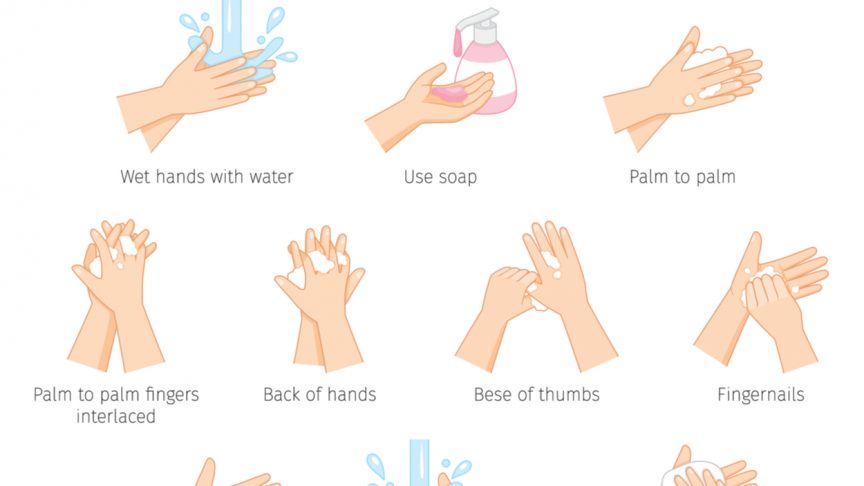 Wet hands with water

Use soap

Palm to palm

Palm to palm fingers interlaced

Back of hands

Bese of thumbs

Fingernails