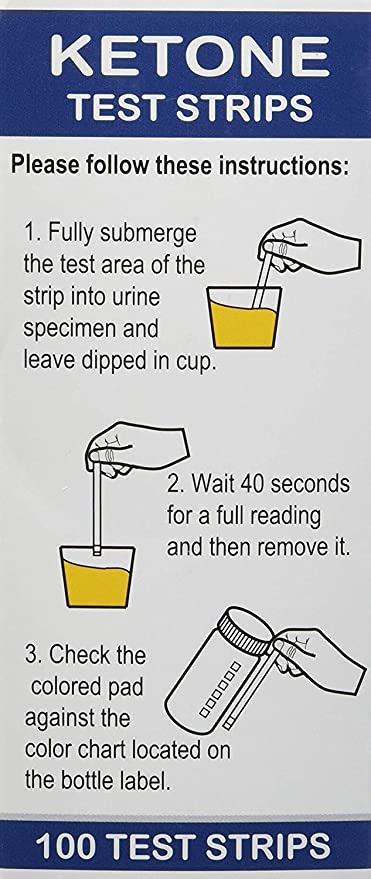 KETONE
TEST STRIPS

Please follow these instructions:

1. Fully submerge the test area of the strip into urine specimen and leave dipped in cup.

2. Wait 40 seconds for a full reading and then remove it.

3. Check the colored pad against the color chart located on the bottle label.

100 TEST STRIPS