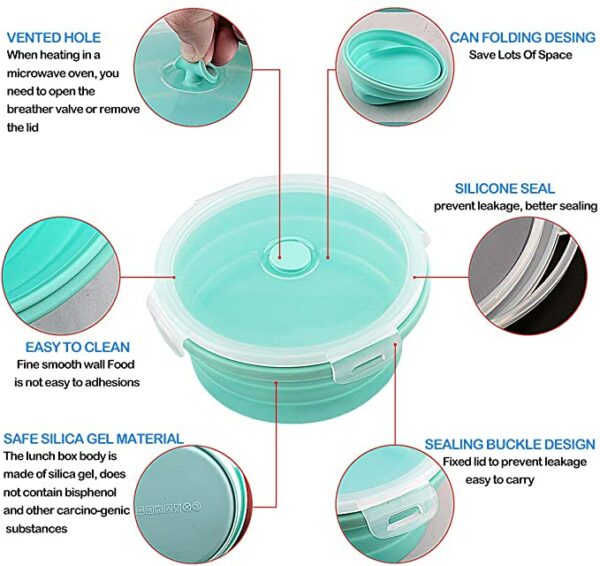 VENTED HOLE
When heating in a microwave oven, you need to open the breather valve or remove the lid

CAN FOLDING DESING
Save Lots Of Space

SILICONE SEAL
prevent leakage, better sealing

EASY TO CLEAN
Fine smooth wall Food is not easy to adhesions

SAFE SILICA GEL MATERIAL
The lunch box body is made of silica gel, does not contain bisphenol and other carcino-genic substances

SEALING BUCKLE DESIGN
Fixed lid to prevent leakage easy to carry