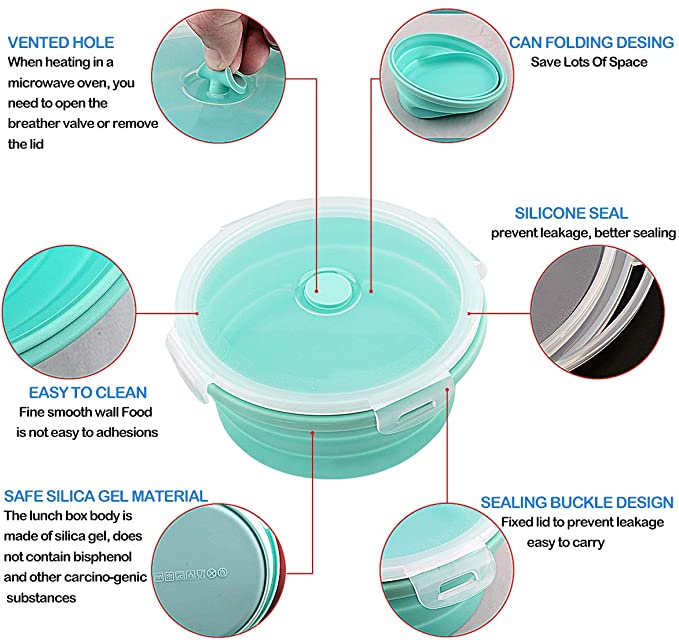 VENTED HOLE
When heating in a microwave oven, you need to open the breather valve or remove the lid

CAN FOLDING DESING
Save Lots Of Space

SILICONE SEAL
prevent leakage, better sealing

EASY TO CLEAN
Fine smooth wall Food is not easy to adhesions

SAFE SILICA GEL MATERIAL
The lunch box body is made of silica gel, does not contain bisphenol and other carcino-genic substances

SEALING BUCKLE DESIGN
Fixed lid to prevent leakage easy to carry