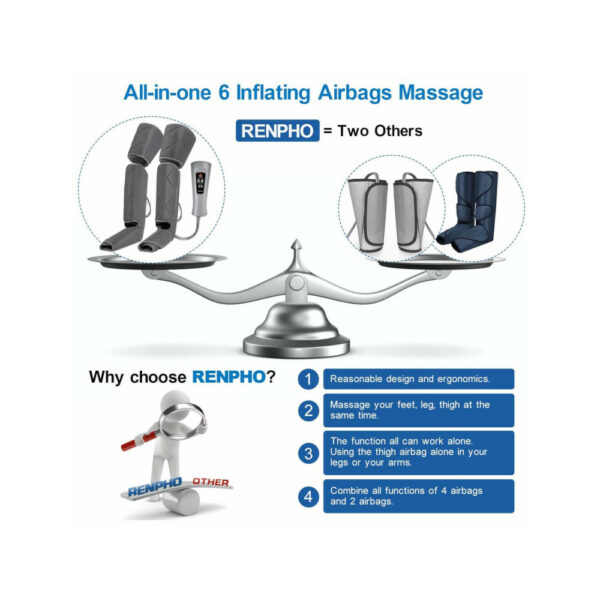 All-in-one 6 Inflating Airbags Massage

RENPHO = Two Others

Why choose RENPHO?

RENPHO OTHER

1 Reasonable design and ergonomics.

2 Massage your feet, leg, thigh at the same time.

3 The function all can work alone. Using the thigh airbag alone in your legs or your arms.

4 Combine all functions of 4 airbags and 2 airbags.