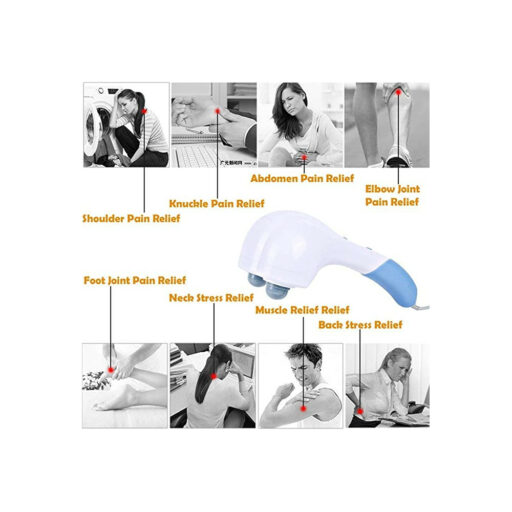 Shoulder Pain Relief

Knuckle Pain Relief

Abdomen Pain Relief

Elbow Joint Pain Relief

Foot Joint Pain Relief

Neck Stress Relief

Muscle Relief Relief

Back Stress Relief