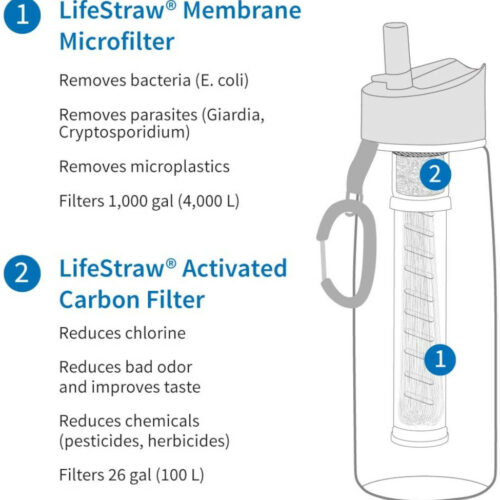 1 LifeStraw® Membrane Microfilter

Removes bacteria (E. coli)

Removes parasites (Giardia, Cryptosporidium)

Removes microplastics

Filters 1,000 gal (4,000 L)

2 LifeStraw® Activated Carbon Filter

Reduces chlorine

Reduces bad odor and improves taste

Reduces chemicals (pesticides, herbicides)

Filters 26 gal (100 L)

2

1