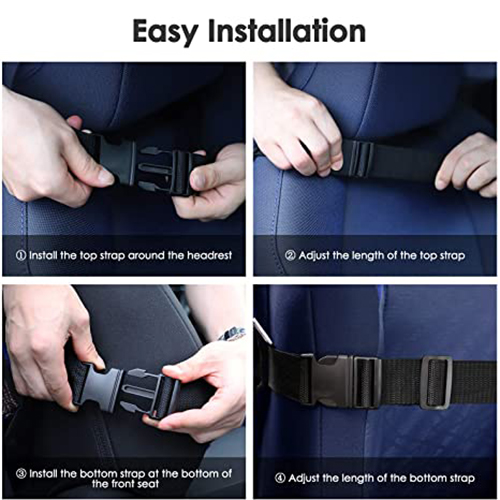 Easy Installation

① Install the top strap around the headrest

② Adjust the length of the top strap

③ Install the bottom strap at the bottom of the front seat

④ Adjust the length of the bottom strap