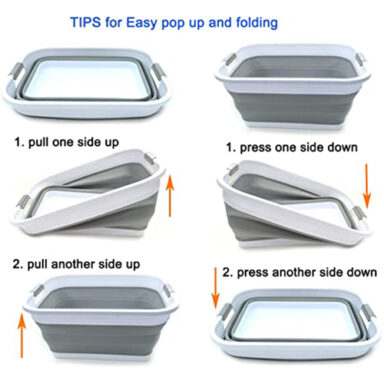 TIPS for Easy pop up and folding

1. pull one side up

2. pull another side up

1. press one side down

2. press another side down