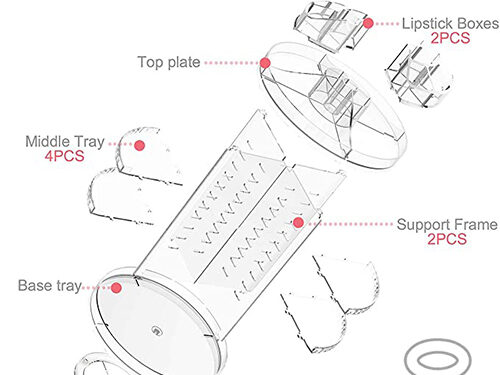 Lipstick Boxes
2PCS

Top plate

Middle Tray
4PCS

Support Frame
2PCS

Base tray